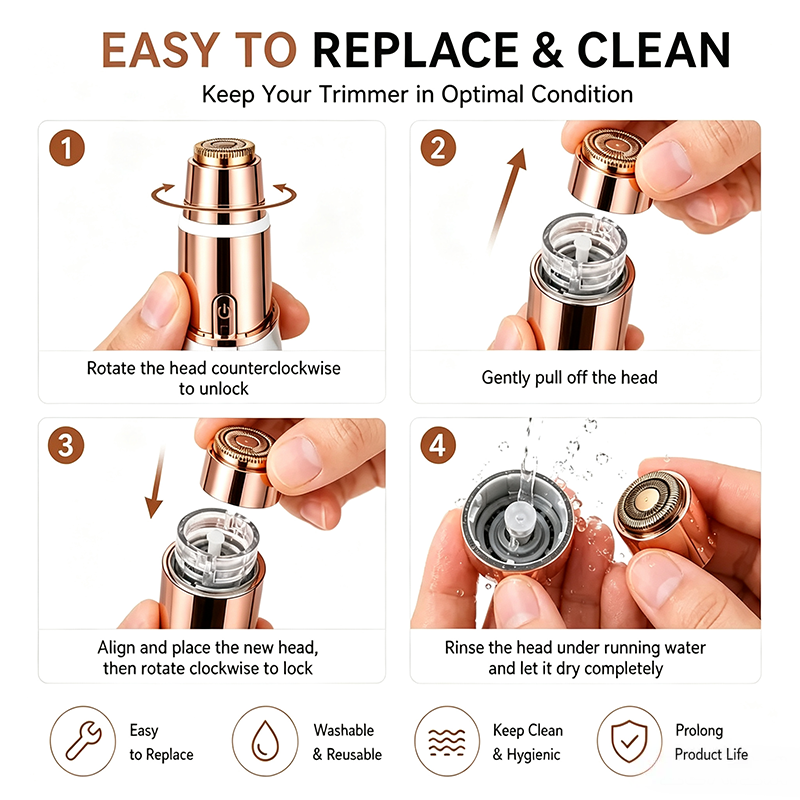 EASY TO REPLACE & CLEAN
Keep Your Trimmer in Optimal Condition

1
Rotate the head counterclockwise to unlock

2
Gently pull off the head

3
Align and place the new head, then rotate clockwise to lock

4
Rinse the head under running water and let it dry completely

Easy to Replace

Washable & Reusable

Keep Clean & Hygienic

Prolong Product Life